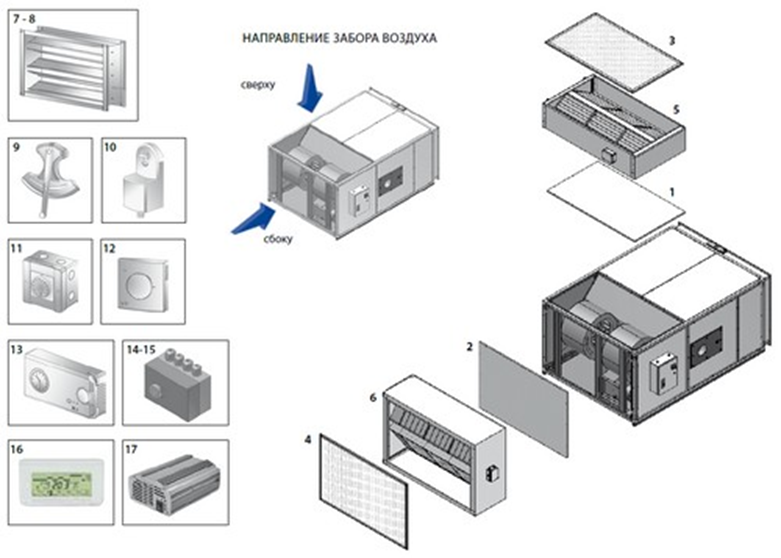 7 - 8

9

10

11

12

13

14-15

16

17

НАПРАВЛЕНИЕ ЗАБОРА ВОЗДУХА

сверху

сбоку

3

5

1

2

6

4