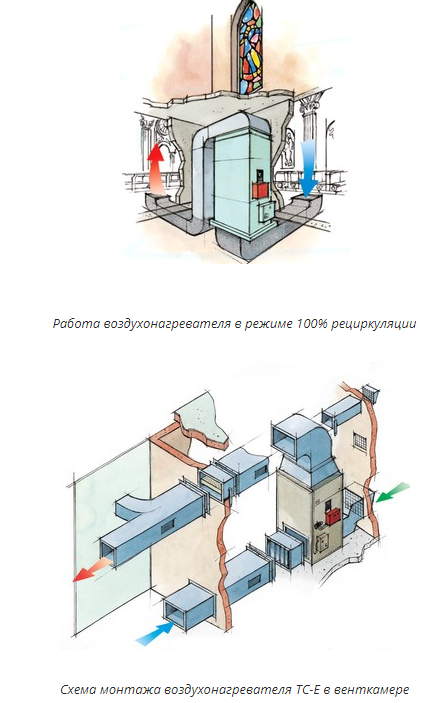 Работа воздухонагревателя в режиме 100% рециркуляции

Схема монтажа воздухонагревателя TC-E в венткамере